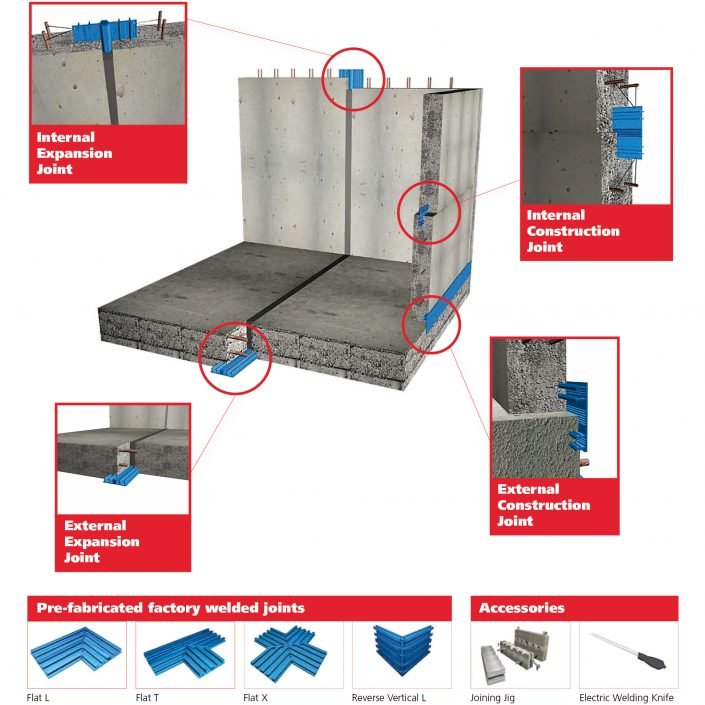 Internal Expansion Joint

Internal Construction Joint

External Expansion Joint

External Construction Joint

Pre-fabricated factory welded joints

Flat L

Flat T

Flat X

Reverse Vertical L

Accessories

Joining Jig

Electric Welding Knife